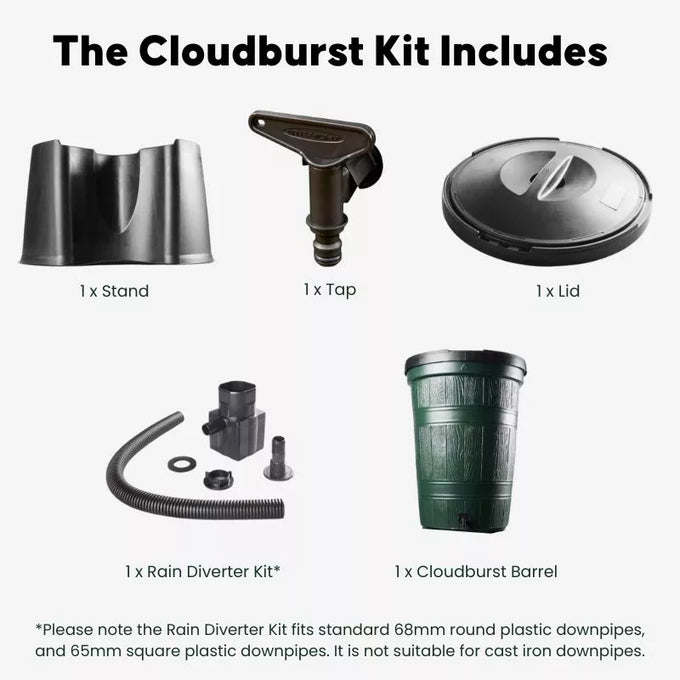 The Cloudburst Kit Includes

1 x Stand

1 x Tap

1 x Lid

1 x Rain Diverter Kit*

1 x Cloudburst Barrel

*Please note the Rain Diverter Kit fits standard 68mm round plastic downpipes, and 65mm square plastic downpipes. It is not suitable for cast iron downpipes.